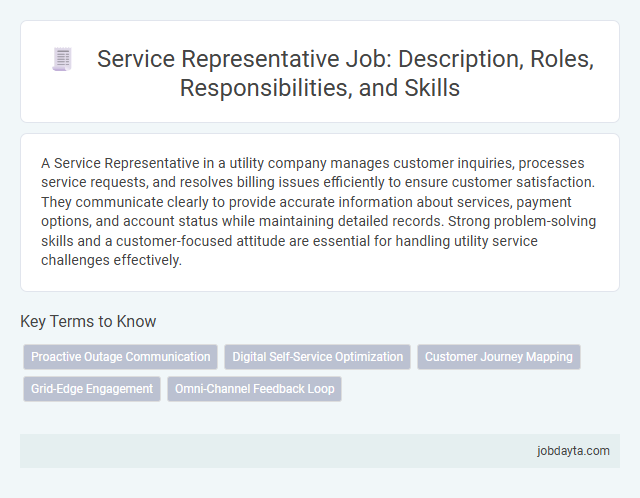 Service Representative Job: Description, Roles, Responsibilities, and Skills

A Service Representative in a utility company manages customer inquiries, processes service requests, and resolves billing issues efficiently to ensure customer satisfaction. They communicate clearly to provide accurate information about services, payment options, and account status while maintaining detailed records. Strong problem-solving skills and a customer-focused attitude are essential for handling utility service challenges effectively.

Key Terms to Know

Proactive Outage Communication

Digital Self-Service Optimization

Customer Journey Mapping

Grid-Edge Engagement

Omni-Channel Feedback Loop

jobdayta.com