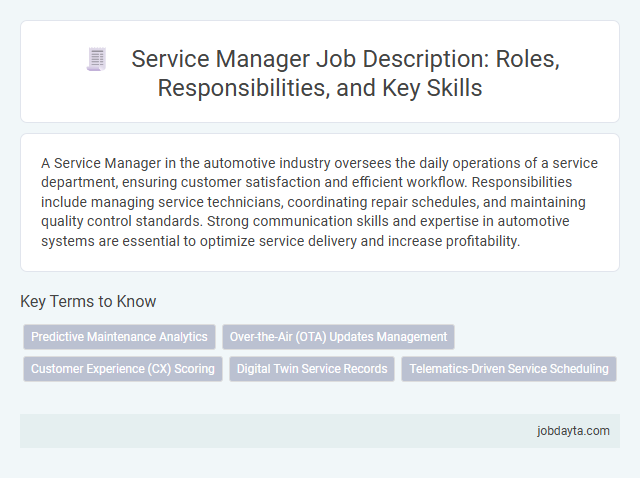 Service Manager Job Description: Roles, Responsibilities, and Key Skills

A Service Manager in the automotive industry oversees the daily operations of a service department, ensuring customer satisfaction and efficient workflow. Responsibilities include managing service technicians, coordinating repair schedules, and maintaining quality control standards. Strong communication skills and expertise in automotive systems are essential to optimize service delivery and increase profitability.

Key Terms to Know

Predictive Maintenance Analytics

Over-the-Air (OTA) Updates Management

Customer Experience (CX) Scoring

Digital Twin Service Records

Telematics-Driven Service Scheduling

jobdayta.com