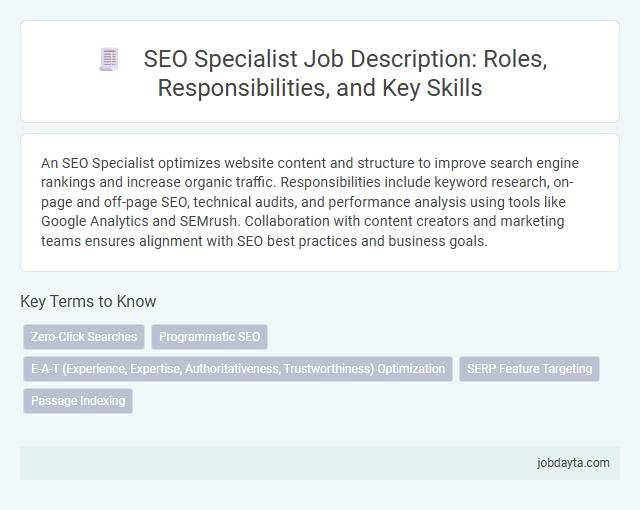 SEO Specialist Job Description: Roles, Responsibilities, and Key Skills

An SEO Specialist optimizes website content and structure to improve search engine rankings and increase organic traffic. Responsibilities include keyword research, on-page and off-page SEO, technical audits, and performance analysis using tools like Google Analytics and SEMrush. Collaboration with content creators and marketing teams ensures alignment with SEO best practices and business goals.

Key Terms to Know

Zero-Click Searches

Programmatic SEO

E-A-T (Experience, Expertise, Authoritativeness, Trustworthiness) Optimization

SERP Feature Targeting

Passage Indexing

jobdayta.com