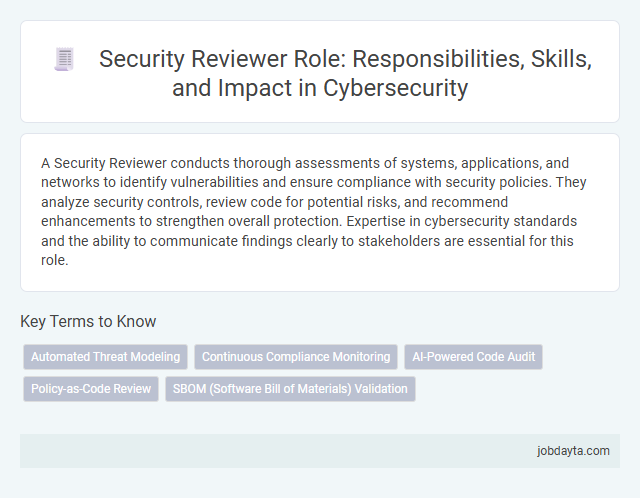 Security Reviewer Role: Responsibilities, Skills, and Impact in Cybersecurity

A Security Reviewer conducts thorough assessments of systems, applications, and networks to identify vulnerabilities and ensure compliance with security policies. They analyze security controls, review code for potential risks, and recommend enhancements to strengthen overall protection. Expertise in cybersecurity standards and the ability to communicate findings clearly to stakeholders are essential for this role.

Key Terms to Know

Automated Threat Modeling

Continuous Compliance Monitoring

AI-Powered Code Audit

Policy-as-Code Review

SBOM (Software Bill of Materials) Validation

jobdayta.com