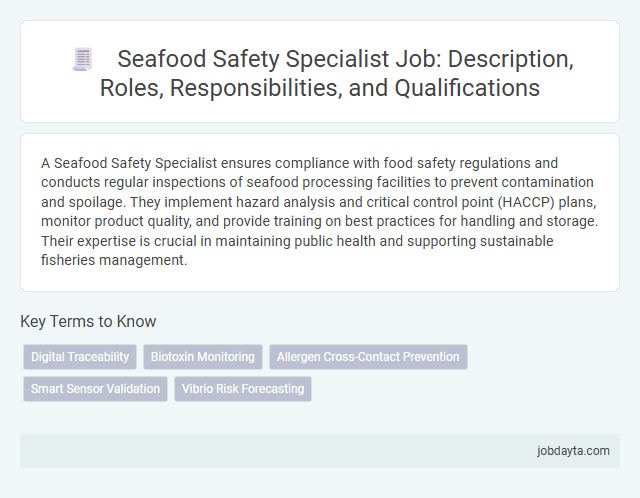 Seafood Safety Specialist Job: Description, Roles, Responsibilities, and Qualifications

A Seafood Safety Specialist ensures compliance with food safety regulations and conducts regular inspections of seafood processing facilities to prevent contamination and spoilage. They implement hazard analysis and critical control point (HACCP) plans, monitor product quality, and provide training on best practices for handling and storage. Their expertise is crucial in maintaining public health and supporting sustainable fisheries management.

Key Terms to Know

Digital Traceability

Biotoxin Monitoring

Allergen Cross-Contact Prevention

Smart Sensor Validation

Vibrio Risk Forecasting

jobdayta.com