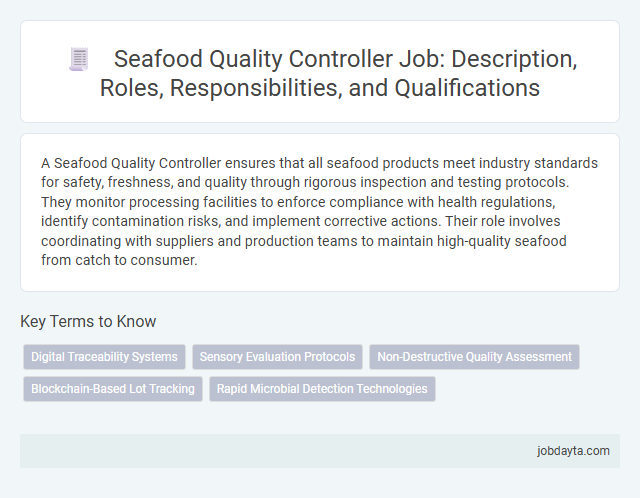 Seafood Quality Controller Job: Description, Roles, Responsibilities, and Qualifications

A Seafood Quality Controller ensures that all seafood products meet industry standards for safety, freshness, and quality through rigorous inspection and testing protocols. They monitor processing facilities to enforce compliance with health regulations, identify contamination risks, and implement corrective actions. Their role involves coordinating with suppliers and production teams to maintain high-quality seafood from catch to consumer.

Key Terms to Know

Digital Traceability Systems

Sensory Evaluation Protocols

Non-Destructive Quality Assessment

Blockchain-Based Lot Tracking

Rapid Microbial Detection Technologies

jobdayta.com