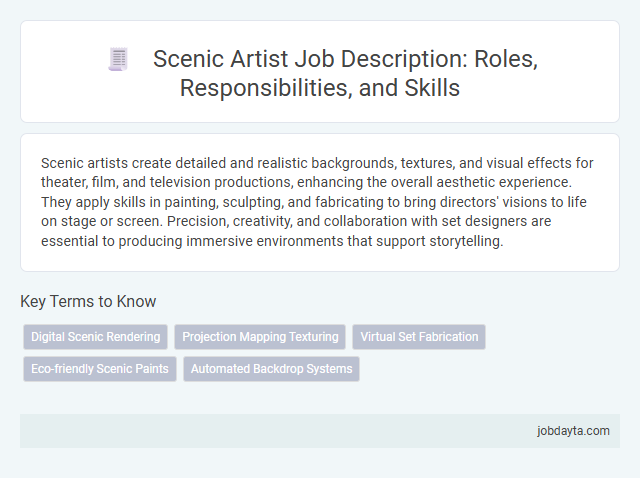 Scenic Artist Job Description: Roles, Responsibilities, and Skills

Scenic artists create detailed and realistic backgrounds, textures, and visual effects for theater, film, and television productions, enhancing the overall aesthetic experience. They apply skills in painting, sculpting, and fabricating to bring directors' visions to life on stage or screen. Precision, creativity, and collaboration with set designers are essential to producing immersive environments that support storytelling.

Key Terms to Know

Digital Scenic Rendering
Projection Mapping Texturing
Virtual Set Fabrication
Eco-friendly Scenic Paints
Automated Backdrop Systems

jobdayta.com