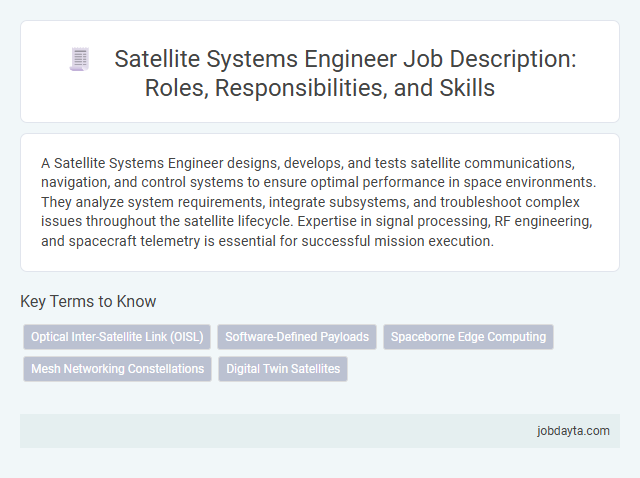 Satellite Systems Engineer Job Description: Roles, Responsibilities, and Skills

A Satellite Systems Engineer designs, develops, and tests satellite communications, navigation, and control systems to ensure optimal performance in space environments. They analyze system requirements, integrate subsystems, and troubleshoot complex issues throughout the satellite lifecycle. Expertise in signal processing, RF engineering, and spacecraft telemetry is essential for successful mission execution.

Key Terms to Know

Optical Inter-Satellite Link (OISL)
Software-Defined Payloads
Spaceborne Edge Computing
Mesh Networking Constellations
Digital Twin Satellites

jobdayta.com