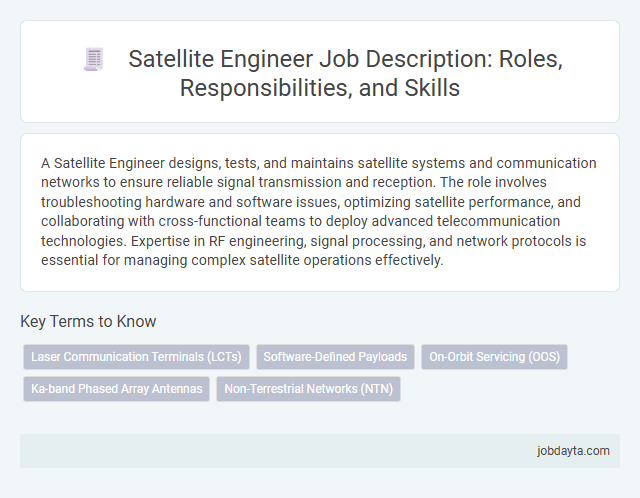 Satellite Engineer Job Description: Roles, Responsibilities, and Skills

A Satellite Engineer designs, tests, and maintains satellite systems and communication networks to ensure reliable signal transmission and reception. The role involves troubleshooting hardware and software issues, optimizing satellite performance, and collaborating with cross-functional teams to deploy advanced telecommunication technologies. Expertise in RF engineering, signal processing, and network protocols is essential for managing complex satellite operations effectively.

Key Terms to Know

Laser Communication Terminals (LCTs)
Software-Defined Payloads
On-Orbit Servicing (OOS)
Ka-band Phased Array Antennas
Non-Terrestrial Networks (NTN)

jobdayta.com