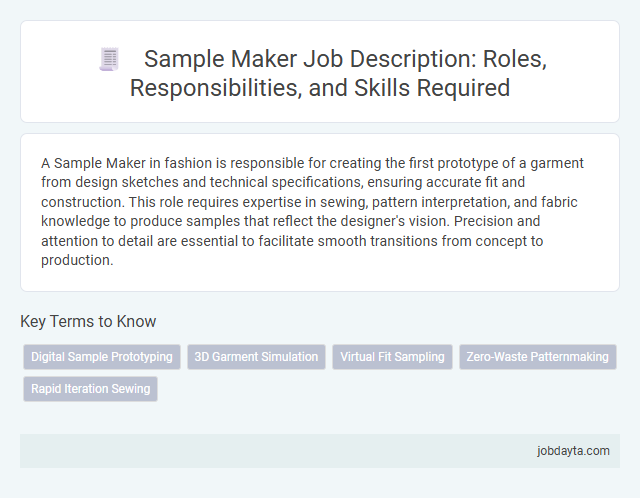 Sample Maker Job Description: Roles, Responsibilities, and Skills Required

A Sample Maker in fashion is responsible for creating the first prototype of a garment from design sketches and technical specifications, ensuring accurate fit and construction. This role requires expertise in sewing, pattern interpretation, and fabric knowledge to produce samples that reflect the designer's vision. Precision and attention to detail are essential to facilitate smooth transitions from concept to production.

Key Terms to Know

Digital Sample Prototyping
3D Garment Simulation
Virtual Fit Sampling
Zero-Waste Patternmaking
Rapid Iteration Sewing

jobdayta.com