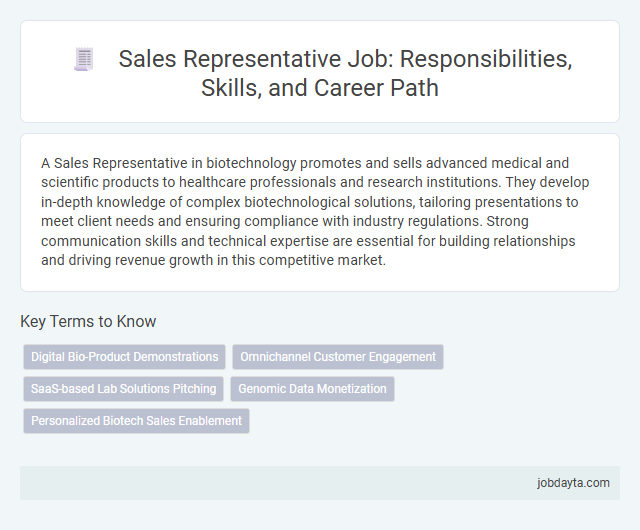 Sales Representative Job: Responsibilities, Skills, and Career Path

A Sales Representative in biotechnology promotes and sells advanced medical and scientific products to healthcare professionals and research institutions. They develop in-depth knowledge of complex biotechnological solutions, tailoring presentations to meet client needs and ensuring compliance with industry regulations. Strong communication skills and technical expertise are essential for building relationships and driving revenue growth in this competitive market.

Key Terms to Know

Digital Bio-Product Demonstrations

Omnichannel Customer Engagement

SaaS-based Lab Solutions Pitching

Genomic Data Monetization

Personalized Biotech Sales Enablement

jobdayta.com