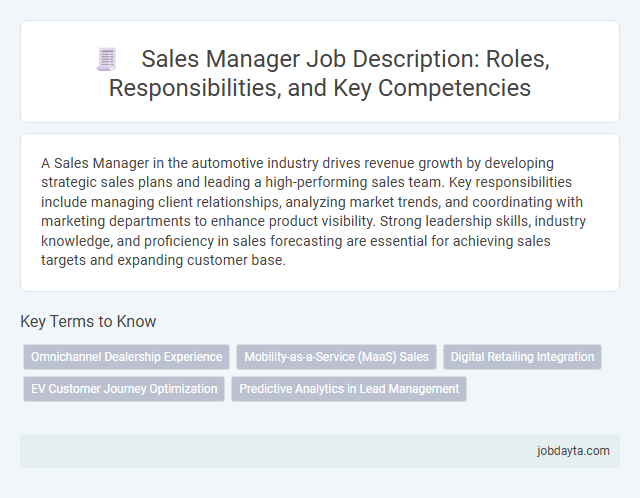 Sales Manager Job Description: Roles, Responsibilities, and Key Competencies

A Sales Manager in the automotive industry drives revenue growth by developing strategic sales plans and leading a high-performing sales team. Key responsibilities include managing client relationships, analyzing market trends, and coordinating with marketing departments to enhance product visibility. Strong leadership skills, industry knowledge, and proficiency in sales forecasting are essential for achieving sales targets and expanding customer base.

Key Terms to Know

Omnichannel Dealership Experience

Mobility-as-a-Service (MaaS) Sales

Digital Retailing Integration

EV Customer Journey Optimization

Predictive Analytics in Lead Management

jobdayta.com