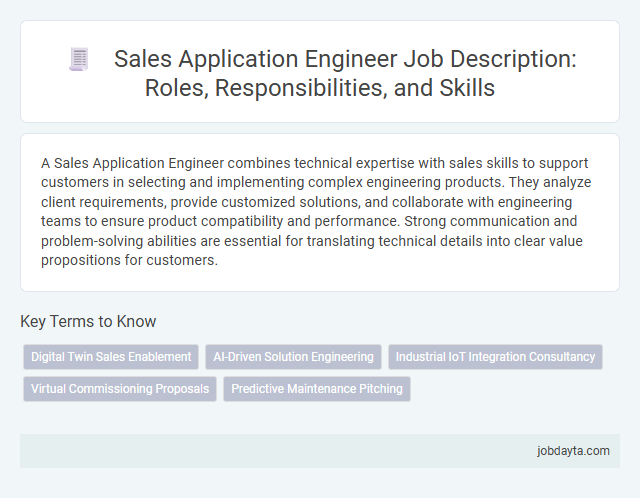 Sales Application Engineer Job Description: Roles, Responsibilities, and Skills

A Sales Application Engineer combines technical expertise with sales skills to support customers in selecting and implementing complex engineering products. They analyze client requirements, provide customized solutions, and collaborate with engineering teams to ensure product compatibility and performance. Strong communication and problem-solving abilities are essential for translating technical details into clear value propositions for customers.

Key Terms to Know

Digital Twin Sales Enablement
AI-Driven Solution Engineering
Industrial IoT Integration Consultancy
Virtual Commissioning Proposals
Predictive Maintenance Pitching

jobdayta.com