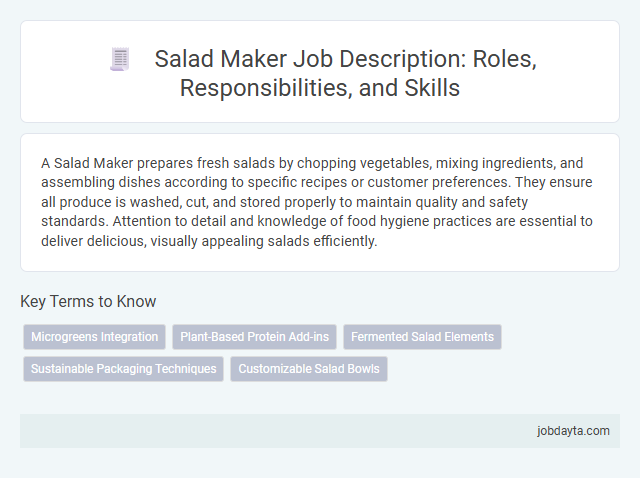 Salad Maker Job Description: Roles, Responsibilities, and Skills

A Salad Maker prepares fresh salads by chopping vegetables, mixing ingredients, and assembling dishes according to specific recipes or customer preferences. They ensure all produce is washed, cut, and stored properly to maintain quality and safety standards. Attention to detail and knowledge of food hygiene practices are essential to deliver delicious, visually appealing salads efficiently.

Key Terms to Know

Microgreens Integration

Plant-Based Protein Add-ins

Fermented Salad Elements

Sustainable Packaging Techniques

Customizable Salad Bowls

jobdayta.com