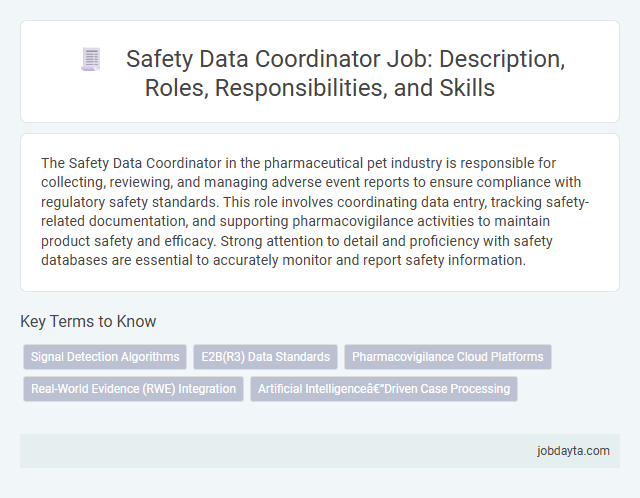 Safety Data Coordinator Job: Description, Roles, Responsibilities, and Skills

The Safety Data Coordinator in the pharmaceutical pet industry is responsible for collecting, reviewing, and managing adverse event reports to ensure compliance with regulatory safety standards. This role involves coordinating data entry, tracking safety-related documentation, and supporting pharmacovigilance activities to maintain product safety and efficacy. Strong attention to detail and proficiency with safety databases are essential to accurately monitor and report safety information.

Key Terms to Know

Signal Detection Algorithms

E2B(R3) Data Standards

Pharmacovigilance Cloud Platforms

Real-World Evidence (RWE) Integration

Artificial Intelligenceâ€"Driven Case Processing

jobdayta.com