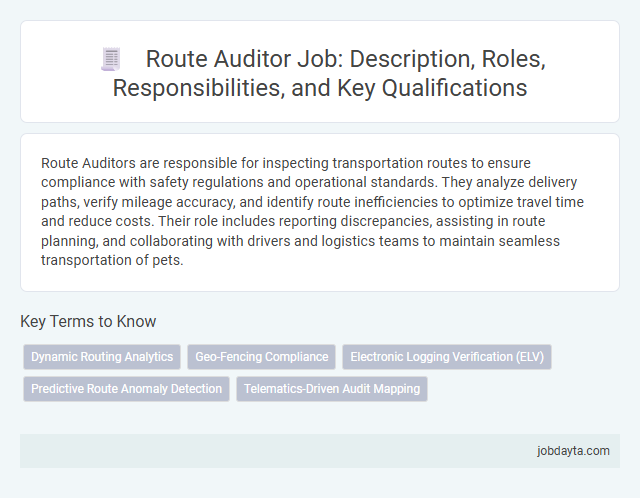 Route Auditor Job: Description, Roles, Responsibilities, and Key Qualifications

Route Auditors are responsible for inspecting transportation routes to ensure compliance with safety regulations and operational standards. They analyze delivery paths, verify mileage accuracy, and identify route inefficiencies to optimize travel time and reduce costs. Their role includes reporting discrepancies, assisting in route planning, and collaborating with drivers and logistics teams to maintain seamless transportation of pets.

Key Terms to Know

Dynamic Routing Analytics

Geo-Fencing Compliance

Electronic Logging Verification (ELV)

Predictive Route Anomaly Detection

Telematics-Driven Audit Mapping

jobdayta.com