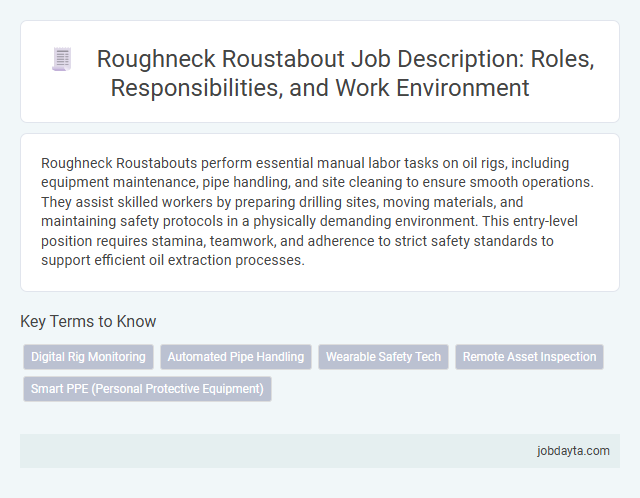 Roughneck Roustabout Job Description: Roles, Responsibilities, and Work Environment

Roughneck Roustabouts perform essential manual labor tasks on oil rigs, including equipment maintenance, pipe handling, and site cleaning to ensure smooth operations. They assist skilled workers by preparing drilling sites, moving materials, and maintaining safety protocols in a physically demanding environment. This entry-level position requires stamina, teamwork, and adherence to strict safety standards to support efficient oil extraction processes.

Key Terms to Know

Digital Rig Monitoring

Automated Pipe Handling

Wearable Safety Tech

Remote Asset Inspection

Smart PPE (Personal Protective Equipment)

jobdayta.com