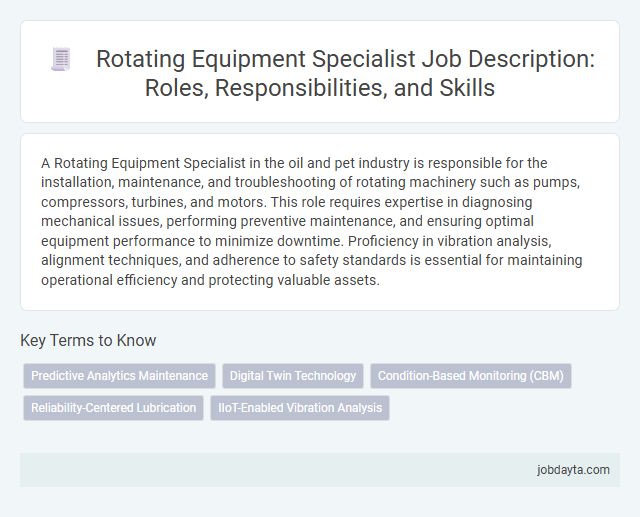 Rotating Equipment Specialist Job Description: Roles, Responsibilities, and Skills

A Rotating Equipment Specialist in the oil and pet industry is responsible for the installation, maintenance, and troubleshooting of rotating machinery such as pumps, compressors, turbines, and motors. This role requires expertise in diagnosing mechanical issues, performing preventive maintenance, and ensuring optimal equipment performance to minimize downtime. Proficiency in vibration analysis, alignment techniques, and adherence to safety standards is essential for maintaining operational efficiency and protecting valuable assets.

Key Terms to Know

Predictive Analytics Maintenance
Digital Twin Technology
Condition-Based Monitoring (CBM)
Reliability-Centered Lubrication
IIoT-Enabled Vibration Analysis

jobdayta.com