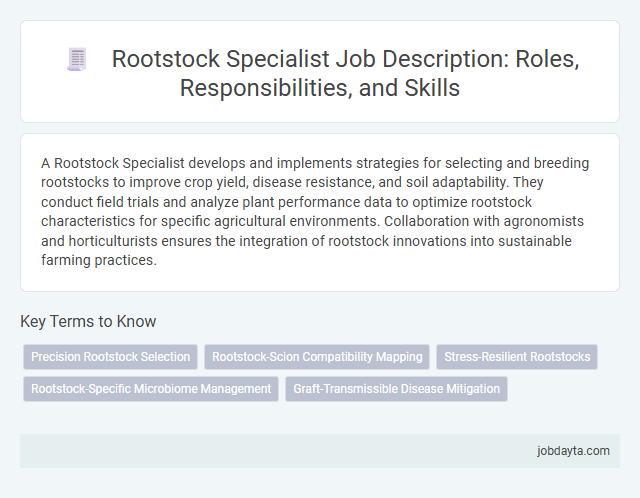 Rootstock Specialist Job Description: Roles, Responsibilities, and Skills

A Rootstock Specialist develops and implements strategies for selecting and breeding rootstocks to improve crop yield, disease resistance, and soil adaptability. They conduct field trials and analyze plant performance data to optimize rootstock characteristics for specific agricultural environments. Collaboration with agronomists and horticulturists ensures the integration of rootstock innovations into sustainable farming practices.

Key Terms to Know

Precision Rootstock Selection

Rootstock-Scion Compatibility Mapping

Stress-Resilient Rootstocks

Rootstock-Specific Microbiome Management

Graft-Transmissible Disease Mitigation

jobdayta.com