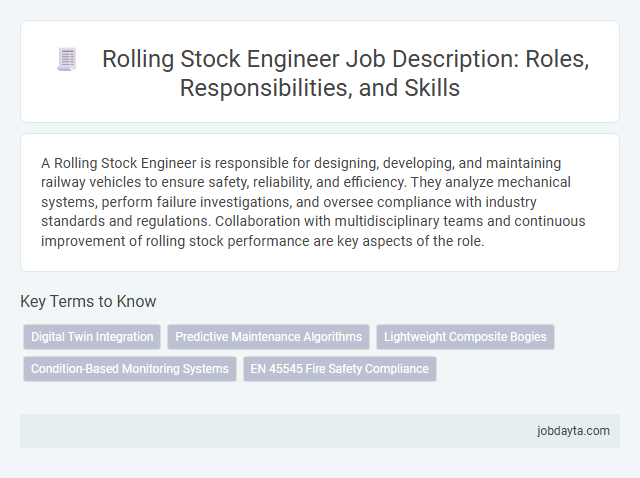 Rolling Stock Engineer Job Description: Roles, Responsibilities, and Skills

A Rolling Stock Engineer is responsible for designing, developing, and maintaining railway vehicles to ensure safety, reliability, and efficiency. They analyze mechanical systems, perform failure investigations, and oversee compliance with industry standards and regulations. Collaboration with multidisciplinary teams and continuous improvement of rolling stock performance are key aspects of the role.

Key Terms to Know

Digital Twin Integration

Predictive Maintenance Algorithms

Lightweight Composite Bogies

Condition-Based Monitoring Systems

EN 45545 Fire Safety Compliance

jobdayta.com