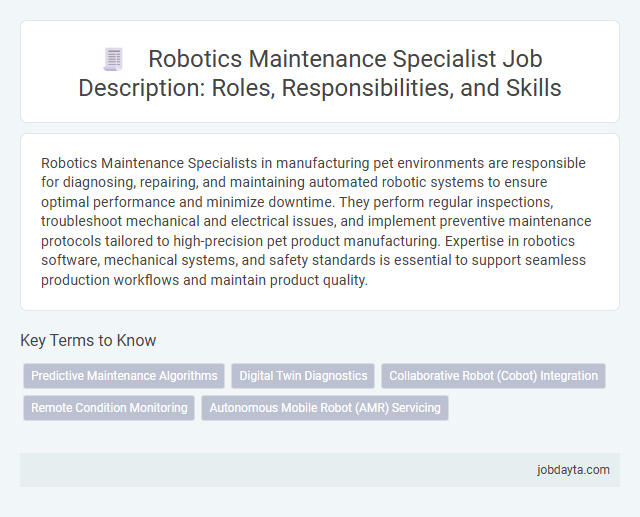 Robotics Maintenance Specialist Job Description: Roles, Responsibilities, and Skills

Robotics Maintenance Specialists in manufacturing pet environments are responsible for diagnosing, repairing, and maintaining automated robotic systems to ensure optimal performance and minimize downtime. They perform regular inspections, troubleshoot mechanical and electrical issues, and implement preventive maintenance protocols tailored to high-precision pet product manufacturing. Expertise in robotics software, mechanical systems, and safety standards is essential to support seamless production workflows and maintain product quality.

Key Terms to Know

Predictive Maintenance Algorithms
Digital Twin Diagnostics
Collaborative Robot (Cobot) Integration
Remote Condition Monitoring
Autonomous Mobile Robot (AMR) Servicing

jobdayta.com