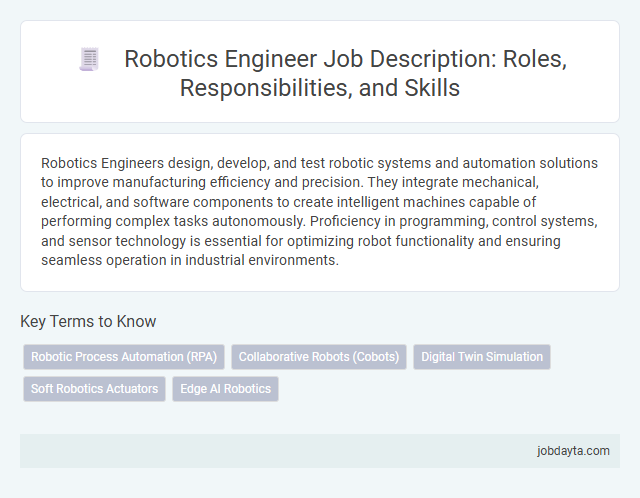 Robotics Engineer Job Description: Roles, Responsibilities, and Skills

Robotics Engineers design, develop, and test robotic systems and automation solutions to improve manufacturing efficiency and precision. They integrate mechanical, electrical, and software components to create intelligent machines capable of performing complex tasks autonomously. Proficiency in programming, control systems, and sensor technology is essential for optimizing robot functionality and ensuring seamless operation in industrial environments.

Key Terms to Know

Robotic Process Automation (RPA)
Collaborative Robots (Cobots)
Digital Twin Simulation
Soft Robotics Actuators
Edge AI Robotics

jobdayta.com