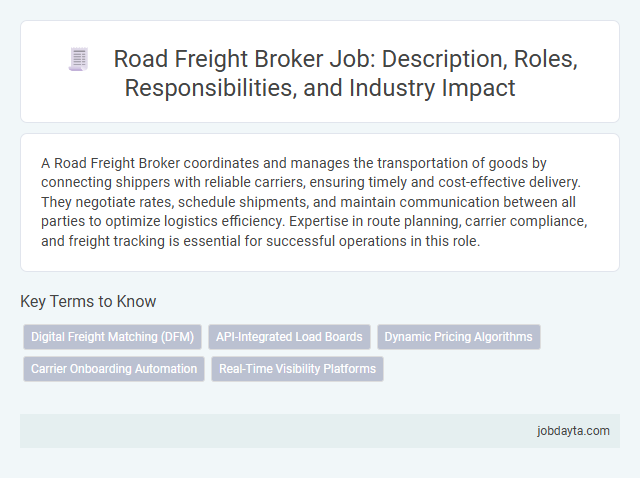 Road Freight Broker Job: Description, Roles, Responsibilities, and Industry Impact

A Road Freight Broker coordinates and manages the transportation of goods by connecting shippers with reliable carriers, ensuring timely and cost-effective delivery. They negotiate rates, schedule shipments, and maintain communication between all parties to optimize logistics efficiency. Expertise in route planning, carrier compliance, and freight tracking is essential for successful operations in this role.

Key Terms to Know

Digital Freight Matching (DFM)
API-Integrated Load Boards
Dynamic Pricing Algorithms
Carrier Onboarding Automation
Real-Time Visibility Platforms

jobdayta.com