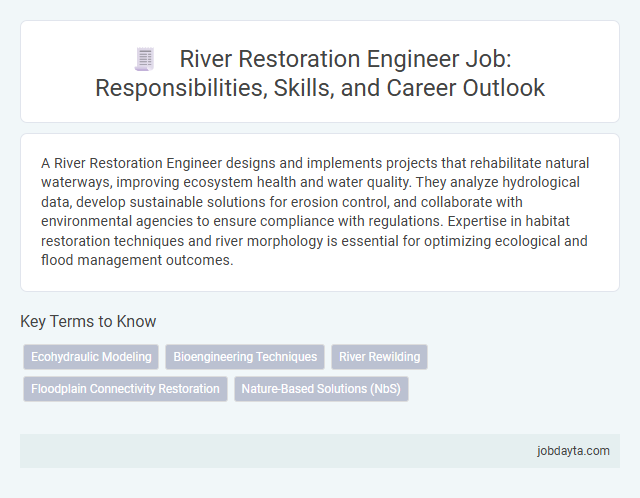 River Restoration Engineer Job: Responsibilities, Skills, and Career Outlook

A River Restoration Engineer designs and implements projects that rehabilitate natural waterways, improving ecosystem health and water quality. They analyze hydrological data, develop sustainable solutions for erosion control, and collaborate with environmental agencies to ensure compliance with regulations. Expertise in habitat restoration techniques and river morphology is essential for optimizing ecological and flood management outcomes.

Key Terms to Know

Ecohydraulic Modeling
Bioengineering Techniques
River Rewilding
Floodplain Connectivity Restoration
Nature-Based Solutions (NbS)

jobdayta.com