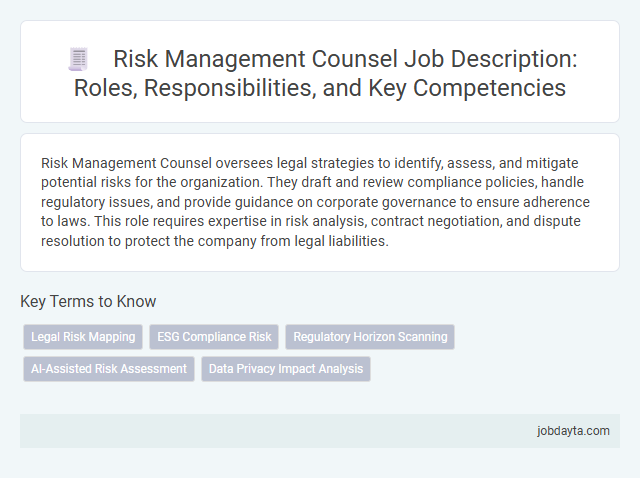 Risk Management Counsel Job Description: Roles, Responsibilities, and Key Competencies

Risk Management Counsel oversees legal strategies to identify, assess, and mitigate potential risks for the organization. They draft and review compliance policies, handle regulatory issues, and provide guidance on corporate governance to ensure adherence to laws. This role requires expertise in risk analysis, contract negotiation, and dispute resolution to protect the company from legal liabilities.

Key Terms to Know

Legal Risk Mapping

ESG Compliance Risk

Regulatory Horizon Scanning

AI-Assisted Risk Assessment

Data Privacy Impact Analysis

jobdayta.com