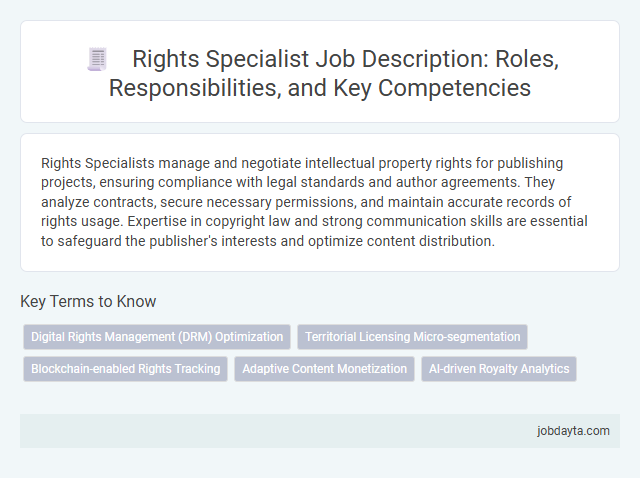 Rights Specialist Job Description: Roles, Responsibilities, and Key Competencies

Rights Specialists manage and negotiate intellectual property rights for publishing projects, ensuring compliance with legal standards and author agreements. They analyze contracts, secure necessary permissions, and maintain accurate records of rights usage. Expertise in copyright law and strong communication skills are essential to safeguard the publisher's interests and optimize content distribution.

Key Terms to Know

Digital Rights Management (DRM) Optimization

Territorial Licensing Micro-segmentation

Blockchain-enabled Rights Tracking

Adaptive Content Monetization

AI-driven Royalty Analytics

jobdayta.com