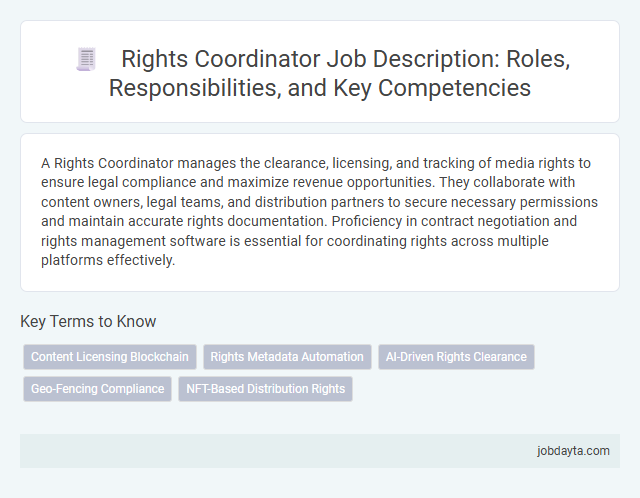 Rights Coordinator Job Description: Roles, Responsibilities, and Key Competencies

A Rights Coordinator manages the clearance, licensing, and tracking of media rights to ensure legal compliance and maximize revenue opportunities. They collaborate with content owners, legal teams, and distribution partners to secure necessary permissions and maintain accurate rights documentation. Proficiency in contract negotiation and rights management software is essential for coordinating rights across multiple platforms effectively.

Key Terms to Know

Content Licensing Blockchain

Rights Metadata Automation

AI-Driven Rights Clearance

Geo-Fencing Compliance

NFT-Based Distribution Rights

jobdayta.com