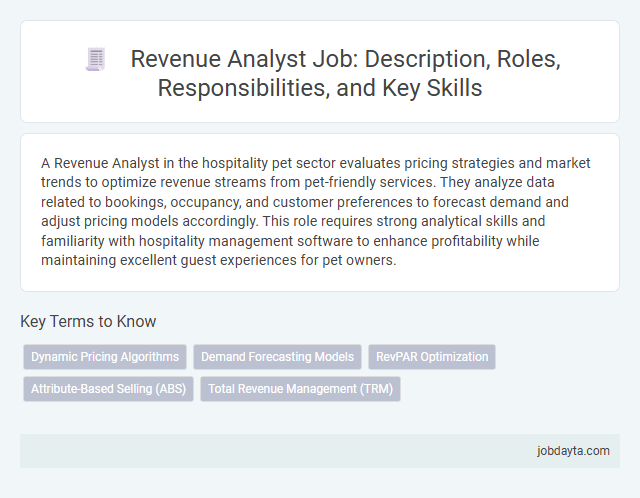 Revenue Analyst Job: Description, Roles, Responsibilities, and Key Skills

A Revenue Analyst in the hospitality pet sector evaluates pricing strategies and market trends to optimize revenue streams from pet-friendly services. They analyze data related to bookings, occupancy, and customer preferences to forecast demand and adjust pricing models accordingly. This role requires strong analytical skills and familiarity with hospitality management software to enhance profitability while maintaining excellent guest experiences for pet owners.

Key Terms to Know

Dynamic Pricing Algorithms
Demand Forecasting Models
RevPAR Optimization
Attribute-Based Selling (ABS)
Total Revenue Management (TRM)

jobdayta.com