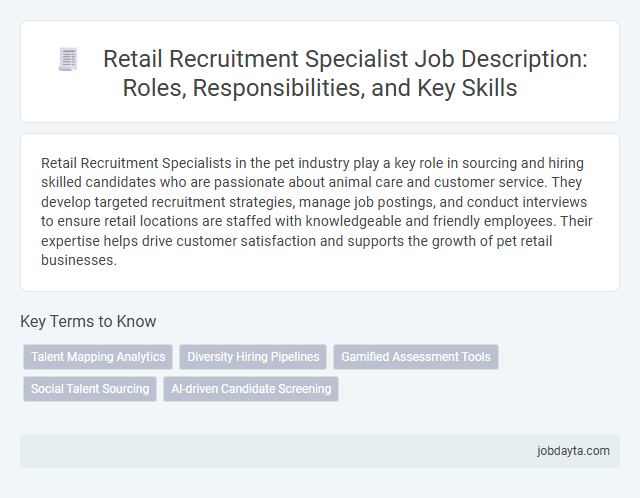 Retail Recruitment Specialist Job Description: Roles, Responsibilities, and Key Skills

Retail Recruitment Specialists in the pet industry play a key role in sourcing and hiring skilled candidates who are passionate about animal care and customer service. They develop targeted recruitment strategies, manage job postings, and conduct interviews to ensure retail locations are staffed with knowledgeable and friendly employees. Their expertise helps drive customer satisfaction and supports the growth of pet retail businesses.

Key Terms to Know

Talent Mapping Analytics
Diversity Hiring Pipelines
Gamified Assessment Tools
Social Talent Sourcing
AI-driven Candidate Screening

jobdayta.com