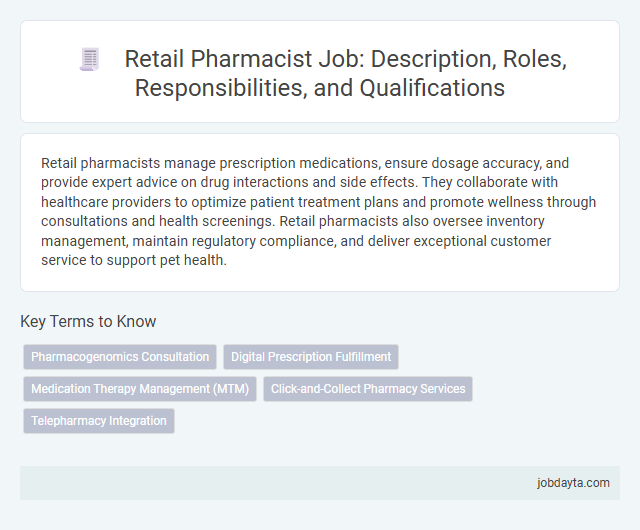 Retail Pharmacist Job: Description, Roles, Responsibilities, and Qualifications

Retail pharmacists manage prescription medications, ensure dosage accuracy, and provide expert advice on drug interactions and side effects. They collaborate with healthcare providers to optimize patient treatment plans and promote wellness through consultations and health screenings. Retail pharmacists also oversee inventory management, maintain regulatory compliance, and deliver exceptional customer service to support pet health.

Key Terms to Know

Pharmacogenomics Consultation

Digital Prescription Fulfillment

Medication Therapy Management (MTM)

Click-and-Collect Pharmacy Services

Telepharmacy Integration

jobdayta.com