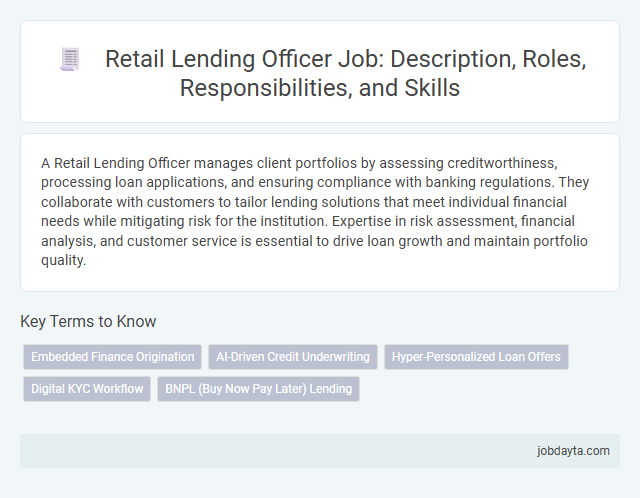 Retail Lending Officer Job: Description, Roles, Responsibilities, and Skills

A Retail Lending Officer manages client portfolios by assessing creditworthiness, processing loan applications, and ensuring compliance with banking regulations. They collaborate with customers to tailor lending solutions that meet individual financial needs while mitigating risk for the institution. Expertise in risk assessment, financial analysis, and customer service is essential to drive loan growth and maintain portfolio quality.

Key Terms to Know

Embedded Finance Origination

AI-Driven Credit Underwriting

Hyper-Personalized Loan Offers

Digital KYC Workflow

BNPL (Buy Now Pay Later) Lending

jobdayta.com