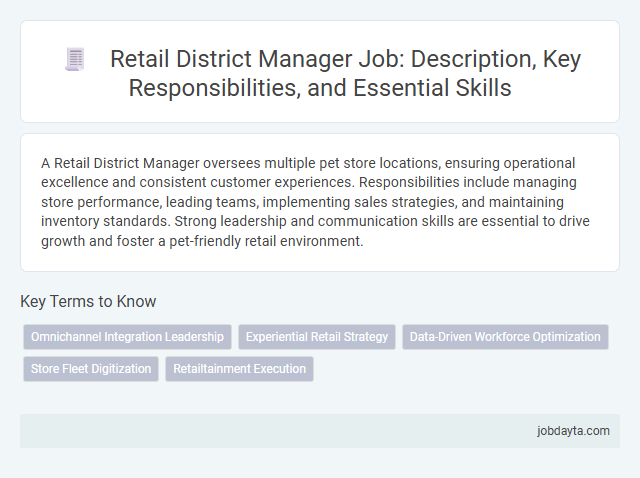 Retail District Manager Job: Description, Key Responsibilities, and Essential Skills

A Retail District Manager oversees multiple pet store locations, ensuring operational excellence and consistent customer experiences. Responsibilities include managing store performance, leading teams, implementing sales strategies, and maintaining inventory standards. Strong leadership and communication skills are essential to drive growth and foster a pet-friendly retail environment.

Key Terms to Know

Omnichannel Integration Leadership
Experiential Retail Strategy
Data-Driven Workforce Optimization
Store Fleet Digitization
Retailtainment Execution

jobdayta.com