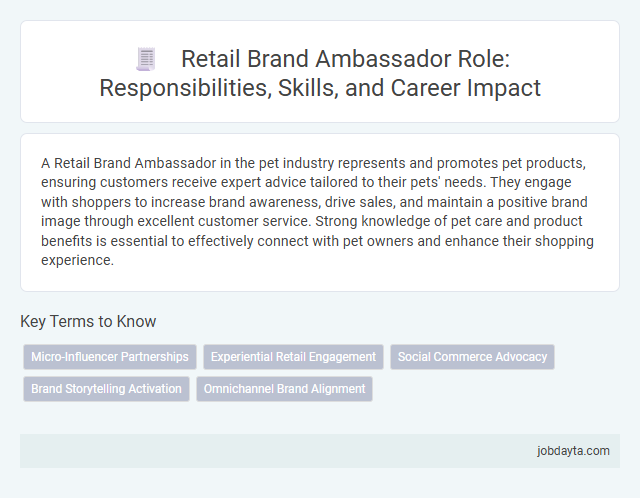 Retail Brand Ambassador Role: Responsibilities, Skills, and Career Impact

A Retail Brand Ambassador in the pet industry represents and promotes pet products, ensuring customers receive expert advice tailored to their pets' needs. They engage with shoppers to increase brand awareness, drive sales, and maintain a positive brand image through excellent customer service. Strong knowledge of pet care and product benefits is essential to effectively connect with pet owners and enhance their shopping experience.

Key Terms to Know

Micro-Influencer Partnerships
Experiential Retail Engagement
Social Commerce Advocacy
Brand Storytelling Activation
Omnichannel Brand Alignment

jobdayta.com