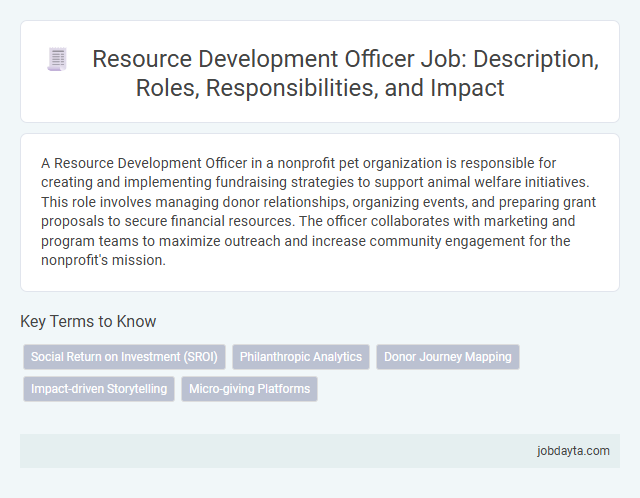 Resource Development Officer Job: Description, Roles, Responsibilities, and Impact

A Resource Development Officer in a nonprofit pet organization is responsible for creating and implementing fundraising strategies to support animal welfare initiatives. This role involves managing donor relationships, organizing events, and preparing grant proposals to secure financial resources. The officer collaborates with marketing and program teams to maximize outreach and increase community engagement for the nonprofit's mission.

Key Terms to Know

Social Return on Investment (SROI)
Philanthropic Analytics
Donor Journey Mapping
Impact-driven Storytelling
Micro-giving Platforms

jobdayta.com