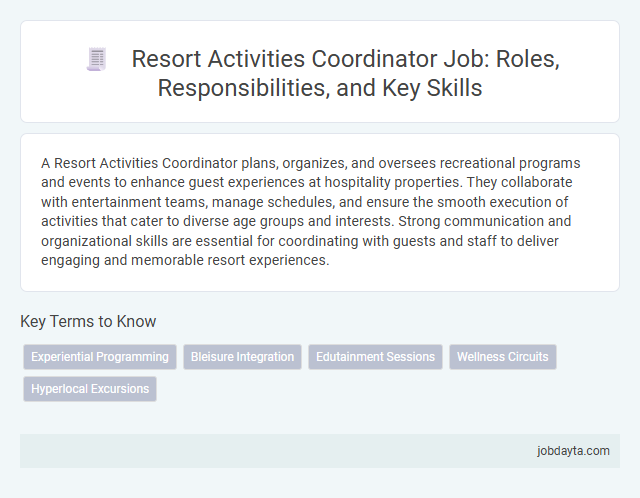 Resort Activities Coordinator Job: Roles, Responsibilities, and Key Skills

A Resort Activities Coordinator plans, organizes, and oversees recreational programs and events to enhance guest experiences at hospitality properties. They collaborate with entertainment teams, manage schedules, and ensure the smooth execution of activities that cater to diverse age groups and interests. Strong communication and organizational skills are essential for coordinating with guests and staff to deliver engaging and memorable resort experiences.

Key Terms to Know

Experiential Programming
Bleisure Integration
Edutainment Sessions
Wellness Circuits
Hyperlocal Excursions

jobdayta.com