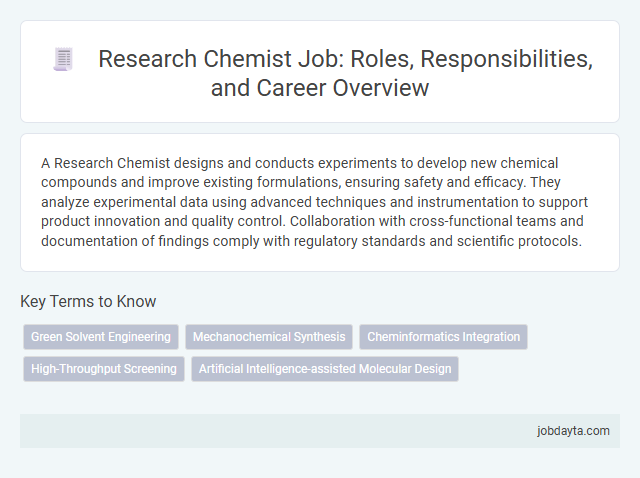 Research Chemist Job: Roles, Responsibilities, and Career Overview

A Research Chemist designs and conducts experiments to develop new chemical compounds and improve existing formulations, ensuring safety and efficacy. They analyze experimental data using advanced techniques and instrumentation to support product innovation and quality control. Collaboration with cross-functional teams and documentation of findings comply with regulatory standards and scientific protocols.

Key Terms to Know

Green Solvent Engineering

Mechanochemical Synthesis

Cheminformatics Integration

High-Throughput Screening

Artificial Intelligence-assisted Molecular Design

jobdayta.com