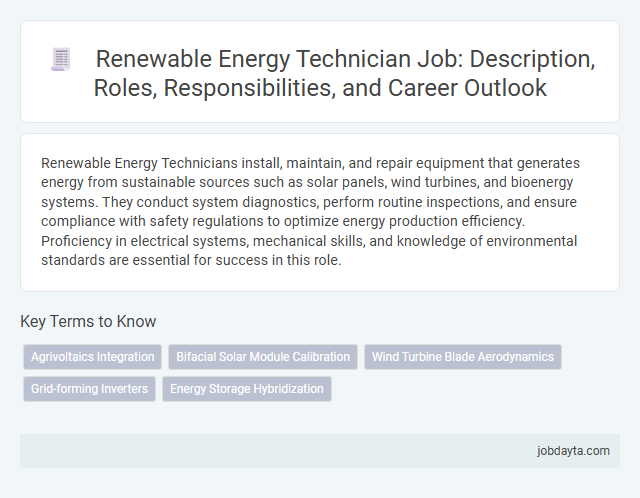 Renewable Energy Technician Job: Description, Roles, Responsibilities, and Career Outlook

Renewable Energy Technicians install, maintain, and repair equipment that generates energy from sustainable sources such as solar panels, wind turbines, and bioenergy systems. They conduct system diagnostics, perform routine inspections, and ensure compliance with safety regulations to optimize energy production efficiency. Proficiency in electrical systems, mechanical skills, and knowledge of environmental standards are essential for success in this role.

Key Terms to Know

Agrivoltaics Integration
Bifacial Solar Module Calibration
Wind Turbine Blade Aerodynamics
Grid-forming Inverters
Energy Storage Hybridization

jobdayta.com