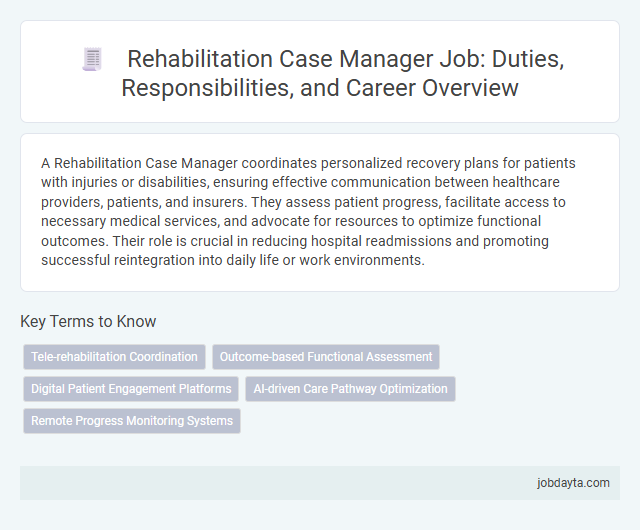 Rehabilitation Case Manager Job: Duties, Responsibilities, and Career Overview

A Rehabilitation Case Manager coordinates personalized recovery plans for patients with injuries or disabilities, ensuring effective communication between healthcare providers, patients, and insurers. They assess patient progress, facilitate access to necessary medical services, and advocate for resources to optimize functional outcomes. Their role is crucial in reducing hospital readmissions and promoting successful reintegration into daily life or work environments.

Key Terms to Know

Tele-rehabilitation Coordination

Outcome-based Functional Assessment

Digital Patient Engagement Platforms

AI-driven Care Pathway Optimization

Remote Progress Monitoring Systems

jobdayta.com