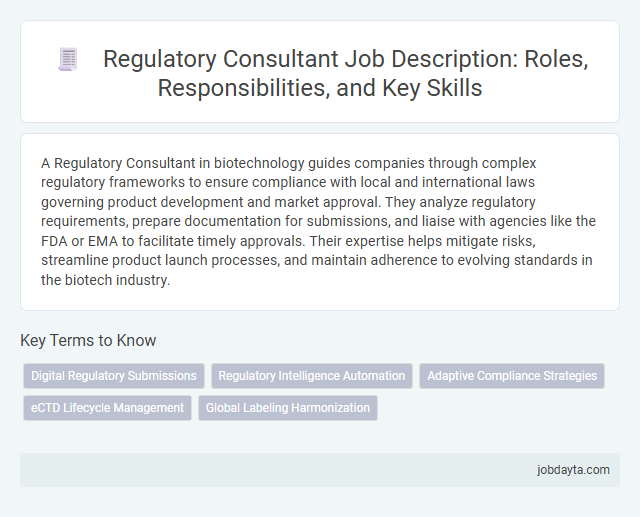 Regulatory Consultant Job Description: Roles, Responsibilities, and Key Skills

A Regulatory Consultant in biotechnology guides companies through complex regulatory frameworks to ensure compliance with local and international laws governing product development and market approval. They analyze regulatory requirements, prepare documentation for submissions, and liaise with agencies like the FDA or EMA to facilitate timely approvals. Their expertise helps mitigate risks, streamline product launch processes, and maintain adherence to evolving standards in the biotech industry.

Key Terms to Know

Digital Regulatory Submissions
Regulatory Intelligence Automation
Adaptive Compliance Strategies
eCTD Lifecycle Management
Global Labeling Harmonization

jobdayta.com