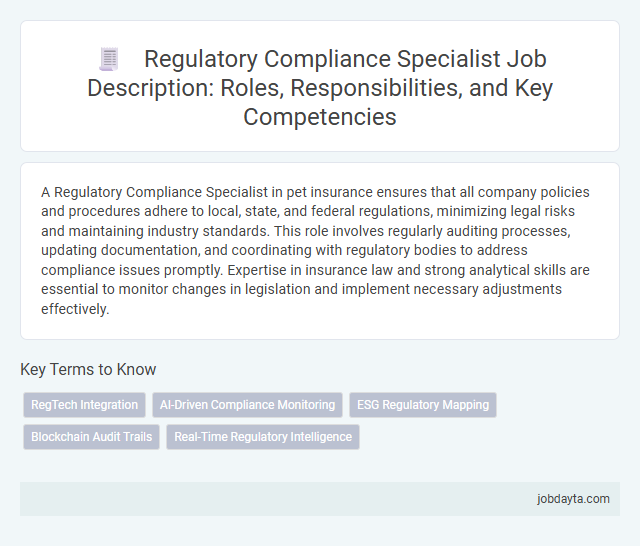 Regulatory Compliance Specialist Job Description: Roles, Responsibilities, and Key Competencies

A Regulatory Compliance Specialist in pet insurance ensures that all company policies and procedures adhere to local, state, and federal regulations, minimizing legal risks and maintaining industry standards. This role involves regularly auditing processes, updating documentation, and coordinating with regulatory bodies to address compliance issues promptly. Expertise in insurance law and strong analytical skills are essential to monitor changes in legislation and implement necessary adjustments effectively.

Key Terms to Know

RegTech Integration

AI-Driven Compliance Monitoring

ESG Regulatory Mapping

Blockchain Audit Trails

Real-Time Regulatory Intelligence

jobdayta.com