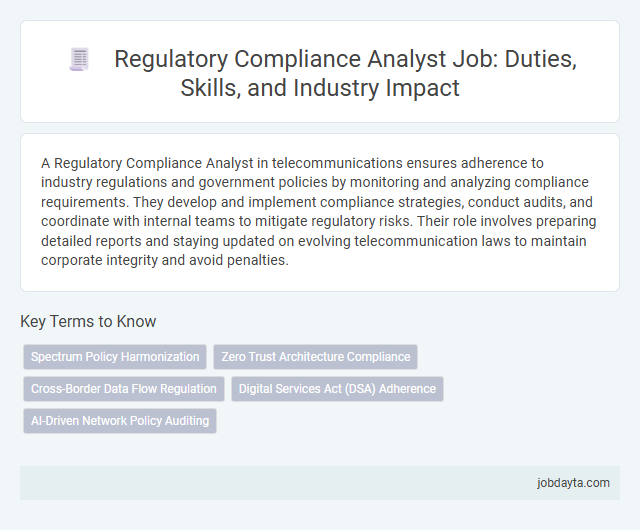 Regulatory Compliance Analyst Job: Duties, Skills, and Industry Impact

A Regulatory Compliance Analyst in telecommunications ensures adherence to industry regulations and government policies by monitoring and analyzing compliance requirements. They develop and implement compliance strategies, conduct audits, and coordinate with internal teams to mitigate regulatory risks. Their role involves preparing detailed reports and staying updated on evolving telecommunication laws to maintain corporate integrity and avoid penalties.

Key Terms to Know

Spectrum Policy Harmonization

Zero Trust Architecture Compliance

Cross-Border Data Flow Regulation

Digital Services Act (DSA) Adherence

AI-Driven Network Policy Auditing

jobdayta.com