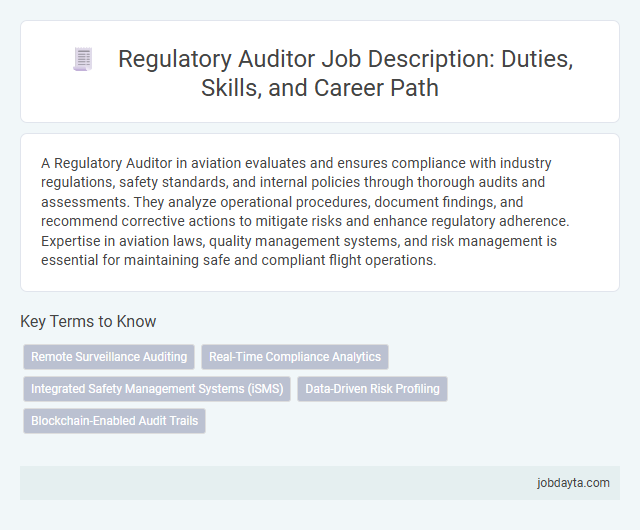 Regulatory Auditor Job Description: Duties, Skills, and Career Path

A Regulatory Auditor in aviation evaluates and ensures compliance with industry regulations, safety standards, and internal policies through thorough audits and assessments. They analyze operational procedures, document findings, and recommend corrective actions to mitigate risks and enhance regulatory adherence. Expertise in aviation laws, quality management systems, and risk management is essential for maintaining safe and compliant flight operations.

Key Terms to Know

Remote Surveillance Auditing

Real-Time Compliance Analytics

Integrated Safety Management Systems (iSMS)

Data-Driven Risk Profiling

Blockchain-Enabled Audit Trails

jobdayta.com