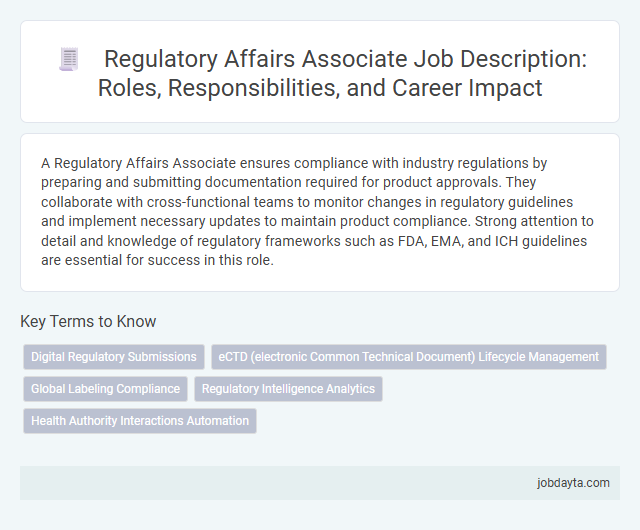 Regulatory Affairs Associate Job Description: Roles, Responsibilities, and Career Impact

A Regulatory Affairs Associate ensures compliance with industry regulations by preparing and submitting documentation required for product approvals. They collaborate with cross-functional teams to monitor changes in regulatory guidelines and implement necessary updates to maintain product compliance. Strong attention to detail and knowledge of regulatory frameworks such as FDA, EMA, and ICH guidelines are essential for success in this role.

Key Terms to Know

Digital Regulatory Submissions

eCTD (electronic Common Technical Document) Lifecycle Management

Global Labeling Compliance

Regulatory Intelligence Analytics

Health Authority Interactions Automation

jobdayta.com