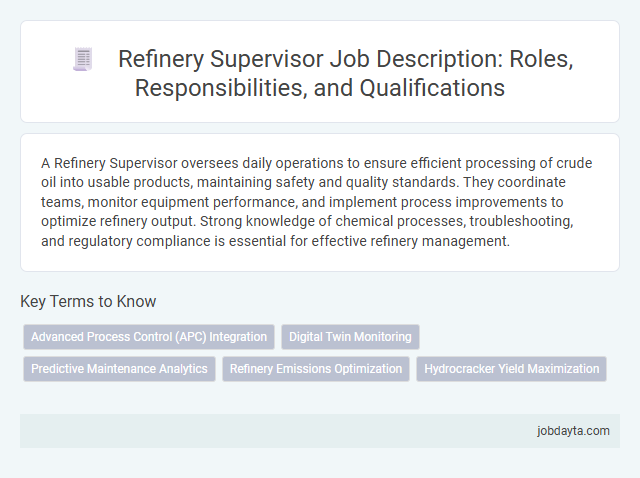 Refinery Supervisor Job Description: Roles, Responsibilities, and Qualifications

A Refinery Supervisor oversees daily operations to ensure efficient processing of crude oil into usable products, maintaining safety and quality standards. They coordinate teams, monitor equipment performance, and implement process improvements to optimize refinery output. Strong knowledge of chemical processes, troubleshooting, and regulatory compliance is essential for effective refinery management.

Key Terms to Know

Advanced Process Control (APC) Integration

Digital Twin Monitoring

Predictive Maintenance Analytics

Refinery Emissions Optimization

Hydrocracker Yield Maximization

jobdayta.com