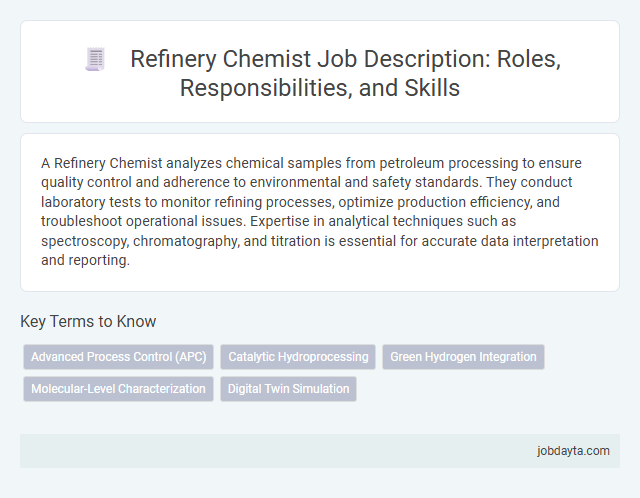 Refinery Chemist Job Description: Roles, Responsibilities, and Skills

A Refinery Chemist analyzes chemical samples from petroleum processing to ensure quality control and adherence to environmental and safety standards. They conduct laboratory tests to monitor refining processes, optimize production efficiency, and troubleshoot operational issues. Expertise in analytical techniques such as spectroscopy, chromatography, and titration is essential for accurate data interpretation and reporting.

Key Terms to Know

Advanced Process Control (APC)
Catalytic Hydroprocessing
Green Hydrogen Integration
Molecular-Level Characterization
Digital Twin Simulation

jobdayta.com