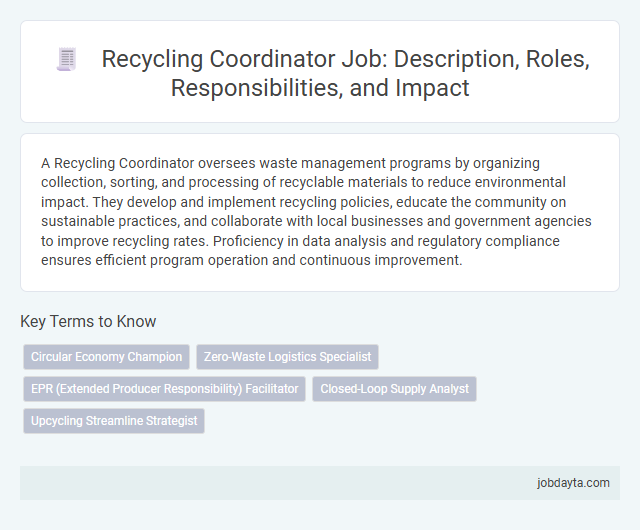 Recycling Coordinator Job: Description, Roles, Responsibilities, and Impact

A Recycling Coordinator oversees waste management programs by organizing collection, sorting, and processing of recyclable materials to reduce environmental impact. They develop and implement recycling policies, educate the community on sustainable practices, and collaborate with local businesses and government agencies to improve recycling rates. Proficiency in data analysis and regulatory compliance ensures efficient program operation and continuous improvement.

Key Terms to Know

Circular Economy Champion

Zero-Waste Logistics Specialist

EPR (Extended Producer Responsibility) Facilitator

Closed-Loop Supply Analyst

Upcycling Streamline Strategist

jobdayta.com