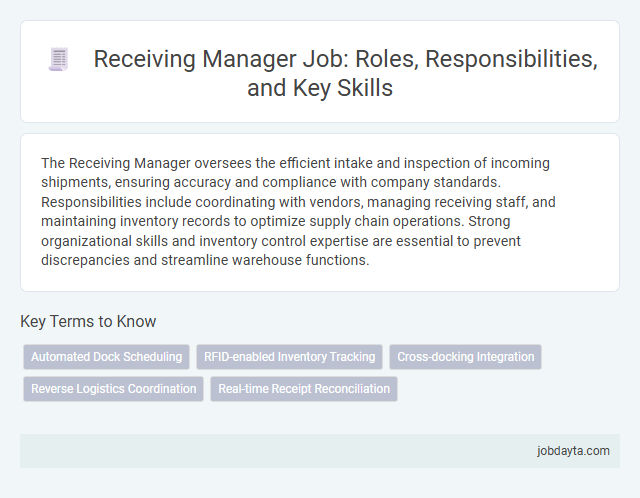 Receiving Manager Job: Roles, Responsibilities, and Key Skills

The Receiving Manager oversees the efficient intake and inspection of incoming shipments, ensuring accuracy and compliance with company standards. Responsibilities include coordinating with vendors, managing receiving staff, and maintaining inventory records to optimize supply chain operations. Strong organizational skills and inventory control expertise are essential to prevent discrepancies and streamline warehouse functions.

Key Terms to Know

Automated Dock Scheduling
RFID-enabled Inventory Tracking
Cross-docking Integration
Reverse Logistics Coordination
Real-time Receipt Reconciliation

jobdayta.com