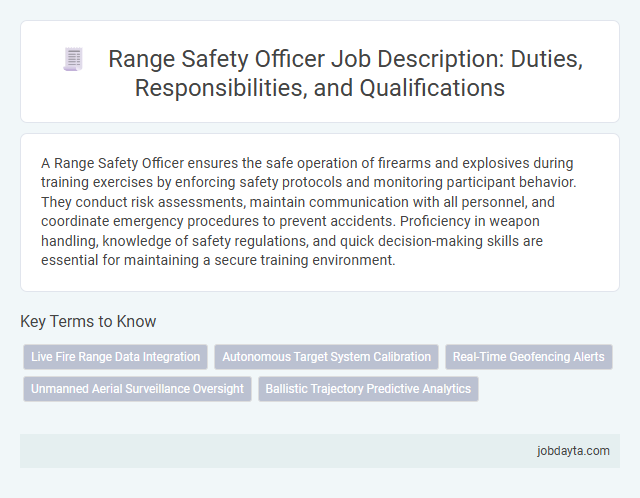 Range Safety Officer Job Description: Duties, Responsibilities, and Qualifications

A Range Safety Officer ensures the safe operation of firearms and explosives during training exercises by enforcing safety protocols and monitoring participant behavior. They conduct risk assessments, maintain communication with all personnel, and coordinate emergency procedures to prevent accidents. Proficiency in weapon handling, knowledge of safety regulations, and quick decision-making skills are essential for maintaining a secure training environment.

Key Terms to Know

Live Fire Range Data Integration

Autonomous Target System Calibration

Real-Time Geofencing Alerts

Unmanned Aerial Surveillance Oversight

Ballistic Trajectory Predictive Analytics

jobdayta.com