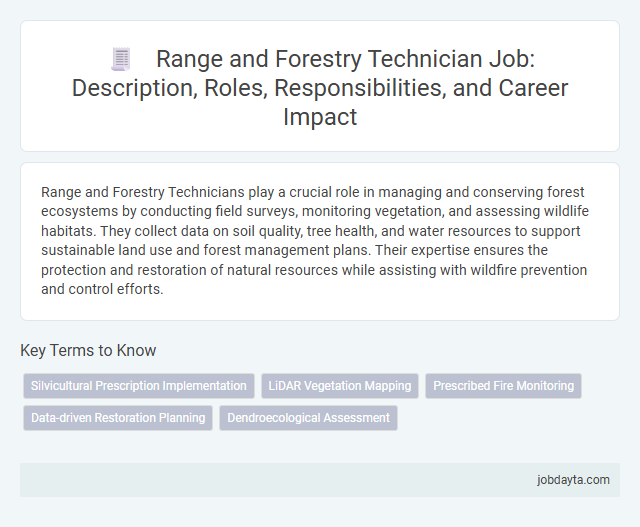 Range and Forestry Technician Job: Description, Roles, Responsibilities, and Career Impact

Range and Forestry Technicians play a crucial role in managing and conserving forest ecosystems by conducting field surveys, monitoring vegetation, and assessing wildlife habitats. They collect data on soil quality, tree health, and water resources to support sustainable land use and forest management plans. Their expertise ensures the protection and restoration of natural resources while assisting with wildfire prevention and control efforts.

Key Terms to Know

Silvicultural Prescription Implementation

LiDAR Vegetation Mapping

Prescribed Fire Monitoring

Data-driven Restoration Planning

Dendroecological Assessment

jobdayta.com