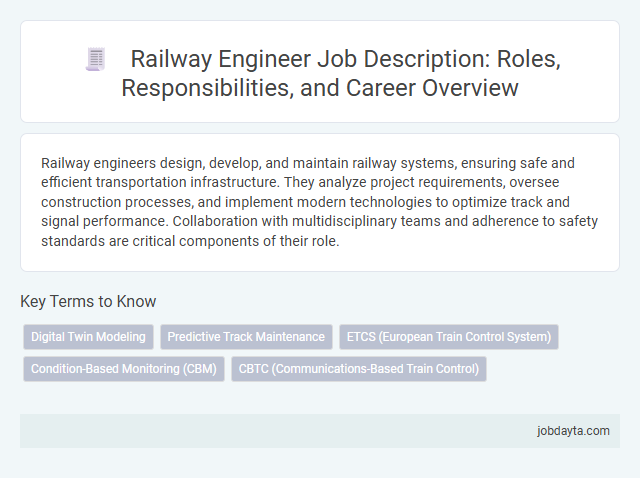 Railway Engineer Job Description: Roles, Responsibilities, and Career Overview

Railway engineers design, develop, and maintain railway systems, ensuring safe and efficient transportation infrastructure. They analyze project requirements, oversee construction processes, and implement modern technologies to optimize track and signal performance. Collaboration with multidisciplinary teams and adherence to safety standards are critical components of their role.

Key Terms to Know

Digital Twin Modeling
Predictive Track Maintenance
ETCS (European Train Control System)
Condition-Based Monitoring (CBM)
CBTC (Communications-Based Train Control)

jobdayta.com